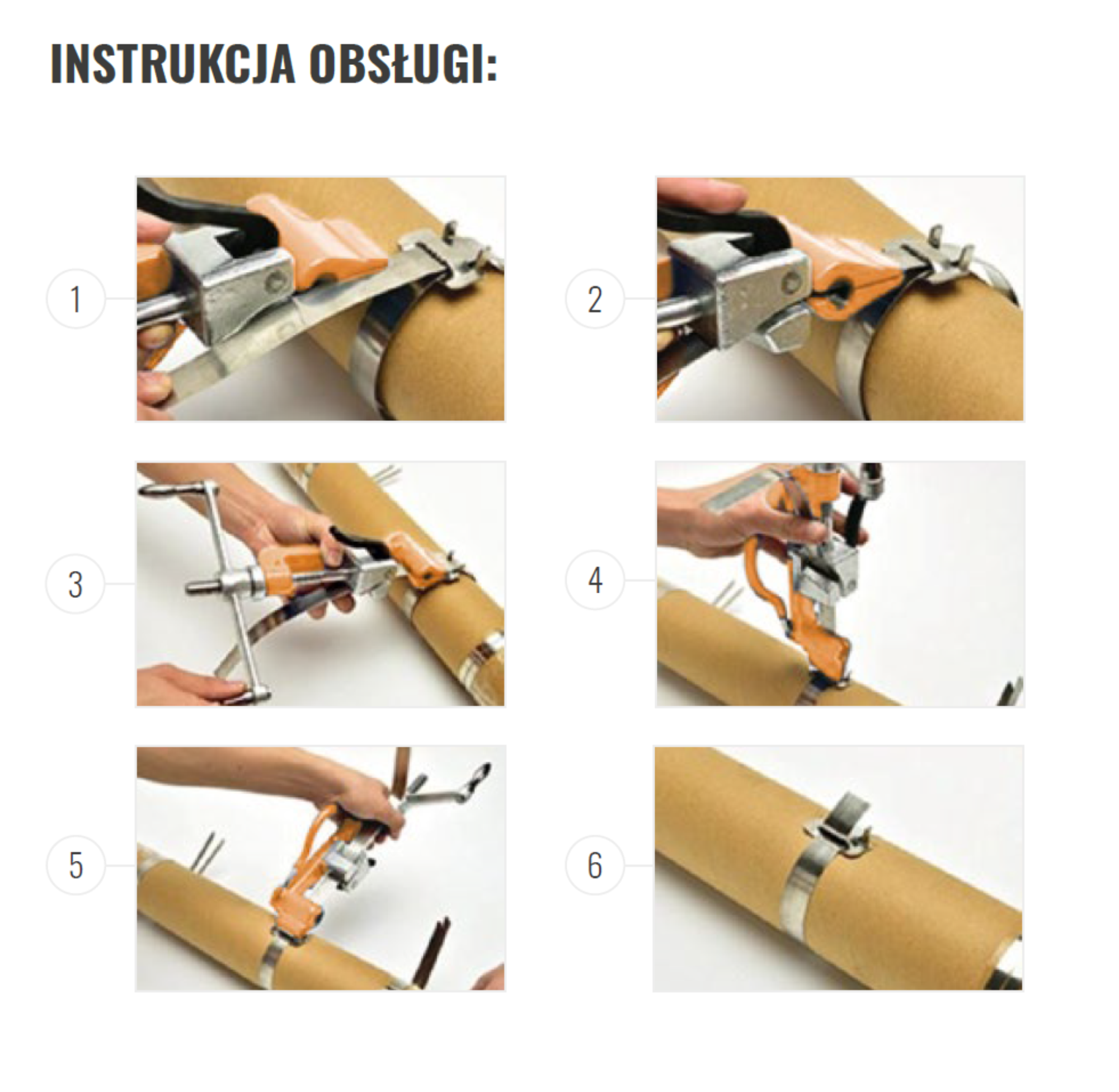 INSTRUKCJA OBSŁUGI:

1

2

3

4

5

6